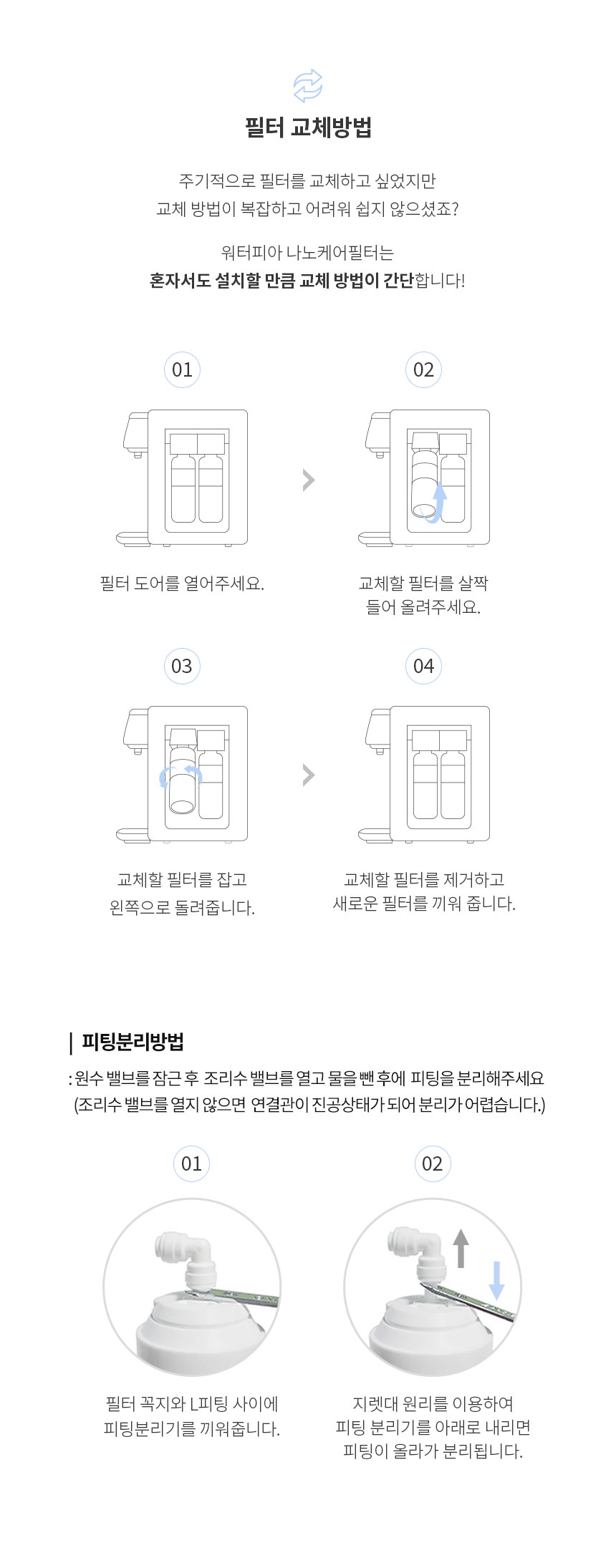 필터 교체방법

주기적으로 필터를 교체하고 싶었지만
교체 방법이 복잡하고 어려워 쉽지 않으셨죠?

워터피아 나노케어필터는
혼자서도 설치할 만큼 교체 방법이 간단합니다!

01

필터 도어를 열어주세요.

02

교체할 필터를 살짝
들어 올려주세요.

03

교체할 필터를 잡고
왼쪽으로 돌려줍니다.

04

교체할 필터를 제거하고
새로운 필터를 끼워 줍니다.

| 피팅분리방법

: 원수 밸브를 잠근 후 조리수 밸브를 열고 물을 뺀 후에 피팅을 분리해주세요
(조리수 밸브를 열지 않으면 연결관이 진공상태가 되어 분리가 어렵습니다.)

01

필터 꼭지와 L피팅 사이에
피팅분리기를 끼워줍니다.

02

지렛대 원리를 이용하여
피팅 분리기를 아래로 내리면
피팅이 올라가 분리됩니다.